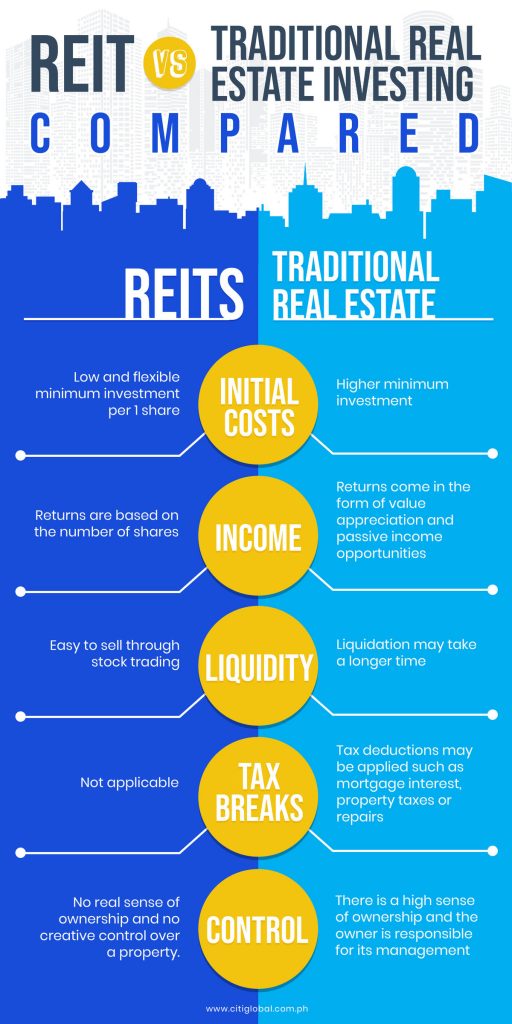 REIT VS TRADITIONAL REAL ESTATE INVESTING
COMPARED

REITS

TRADITIONAL REAL ESTATE

Low and flexible minimum investment per 1 share

INITIAL COSTS

Higher minimum investment

Returns are based on the number of shares

INCOME

Returns come in the form of value appreciation and passive income opportunities

Easy to sell through stock trading

LIQUIDITY

Liquidation may take a longer time

Not applicable

TAX BREAKS

Tax deductions may be applied such as mortgage interest, property taxes or repairs

No real sense of ownership and no creative control over a property.

CONTROL

There is a high sense of ownership and the owner is responsible for its management

www.citiglobal.com.ph