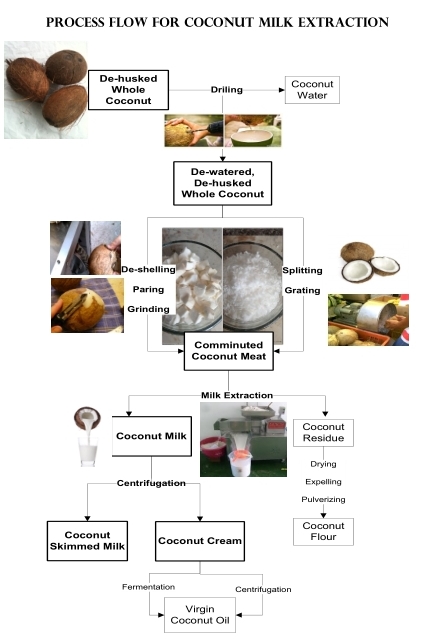 PROCESS FLOW FOR COCONUT MILK EXTRACTION

De-husked Whole Coconut

Driling

Coconut Water

De-watered, De-husked Whole Coconut

De-shelling

Paring

Grinding

Splitting

Grating

Comminuted Coconut Meat

Milk Extraction

Coconut Milk

Coconut Residue

Drying

Expelling

Pulverizing

Coconut Flour

Centrifugation

Coconut Skimmed Milk

Coconut Cream

Fermentation

Centrifugation

Virgin Coconut Oil